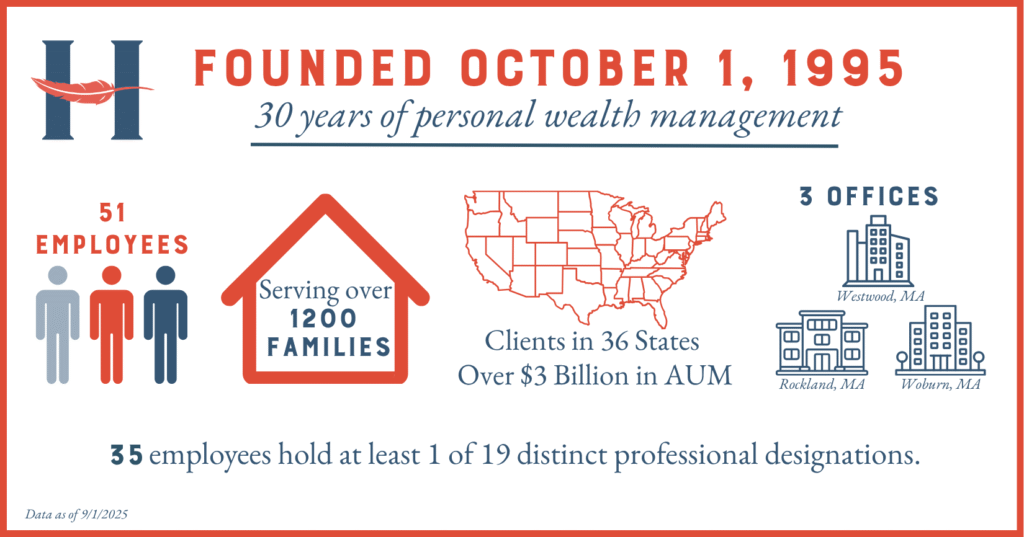 H

FOUNDED OCTOBER 1, 1995

30 years of personal wealth management

51 EMPLOYEES

Serving over 1200 FAMILIES

Clients in 36 States
Over $3 Billion in AUM

3 OFFICES

Westwood, MA

Rockland, MA

Woburn, MA

35 employees hold at least 1 of 19 distinct professional designations.

Data as of 9/1/2025